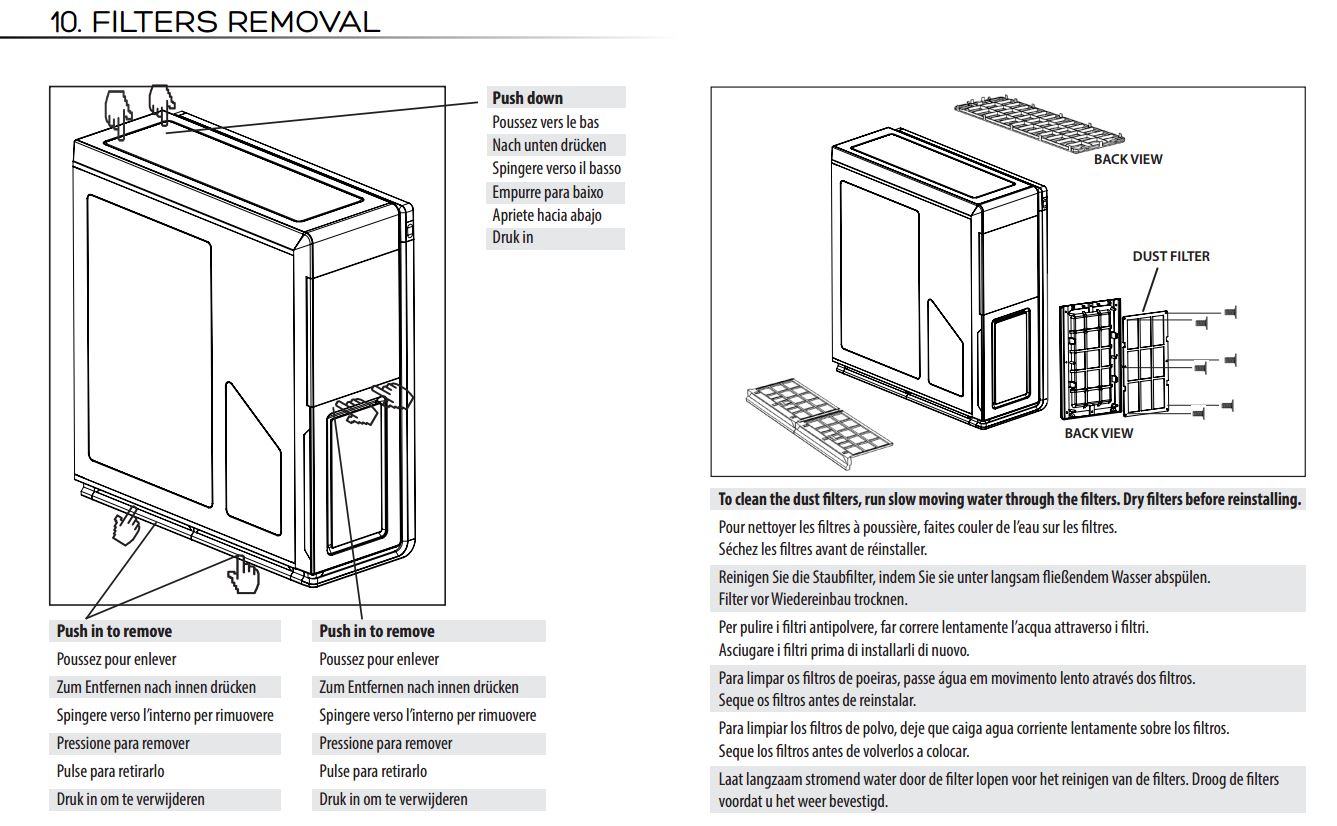 10. FILTERS REMOVAL

Push down
Poussez vers le bas
Nach unten drücken
Spingere verso il basso
Empurre para baixo
Apriete hacia abajo
Druk in

Push in to remove
Poussez pour enlever
Zum Entfernen nach innen drücken
Spingere verso l'interno per rimuovere
Pressione para remover
Pulse para retirarlo
Druk in om te verwijderen

Push in to remove
Poussez pour enlever
Zum Entfernen nach innen drücken
Spingere verso l'interno per rimuovere
Pressione para remover
Pulse para retirarlo
Druk in om te verwijderen

BACK VIEW

DUST FILTER

BACK VIEW

To clean the dust filters, run slow moving water through the filters. Dry filters before reinstalling.

Pour nettoyer les filtres à poussière, faites couler de l'eau sur les filtres. Séchez les filtres avant de réinstaller.

Reinigen Sie die Staubfilter, indem Sie sie unter langsam fließendem Wasser abspülen. Filter vor Wiedereinbau trocknen.

Per pulire i filtri antipolvere, far correre lentamente l'acqua attraverso i filtri. Asciugare i filtri prima di installarli di nuovo.

Para limpar os filtros de poeiras, passe água em movimento lento através dos filtros. Seque os filtros antes de reinstalar.

Para limpiar los filtros de polvo, deje que caiga agua corriente lentamente sobre los filtros. Seque los filtros antes de volverlos a colocar.

Laat langzaam stromend water door de filter lopen voor het reinigen van de filters. Droog de filters voordat u het weer bevestigd.