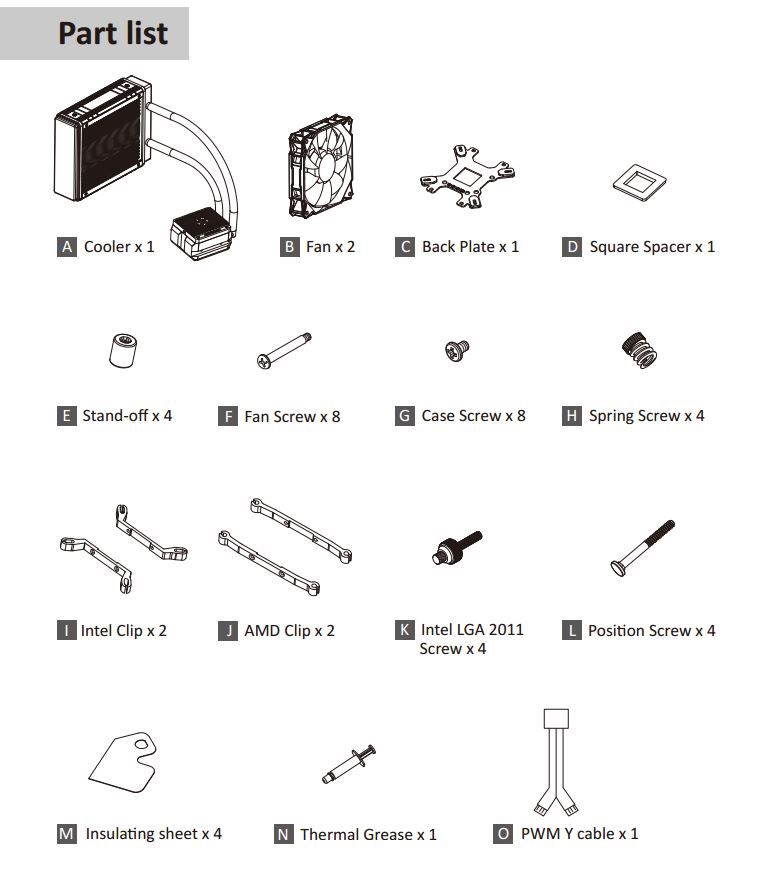 Part list

A Cooler x 1

B Fan x 2

C Back Plate x 1

D Square Spacer x 1

E Stand-off x 4

F Fan Screw x 8

G Case Screw x 8

H Spring Screw x 4

I Intel Clip x 2

J AMD Clip x 2

K Intel LGA 2011 Screw x 4

L Position Screw x 4

M Insulating sheet x 4

N Thermal Grease x 1

O PWM Y cable x 1